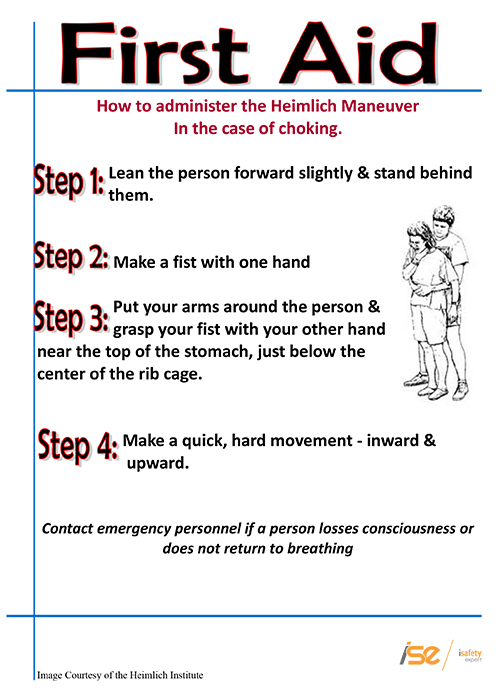 First Aid

How to administer the Heimlich Maneuver
In the case of choking.

Step 1: Lean the person forward slightly & stand behind them.

Step 2: Make a fist with one hand

Step 3: Put your arms around the person & grasp your fist with your other hand near the top of the stomach, just below the center of the rib cage.

Step 4: Make a quick, hard movement - inward & upward.

Contact emergency personnel if a person losses consciousness or does not return to breathing

ise isafety expert

Image Courtesy of the Heimlich Institute