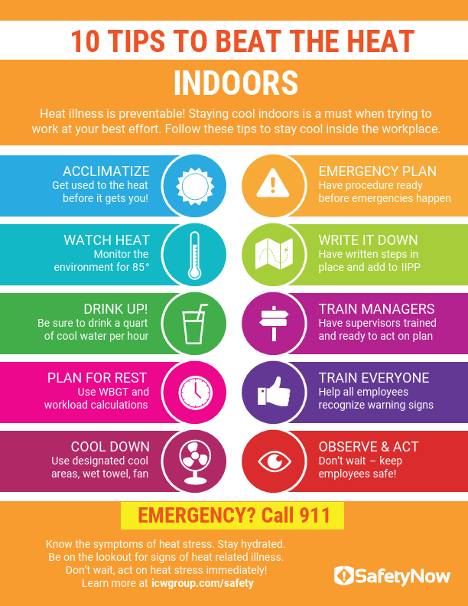 10 TIPS TO BEAT THE HEAT

INDOORS

Heat illness is preventable! Staying cool indoors is a must when trying to work at your best effort. Follow these tips to stay cool inside the workplace.

ACCLIMATIZE
Get used to the heat before it gets you!

WATCH HEAT
Monitor the environment for 85°

DRINK UP!
Be sure to drink a quart of cool water per hour

PLAN FOR REST
Use WBGT and workload calculations

COOL DOWN
Use designated cool areas, wet towel, fan

EMERGENCY PLAN
Have procedure ready before emergencies happen

WRITE IT DOWN
Have written steps in place and add to IIPP

TRAIN MANAGERS
Have supervisors trained and ready to act on plan

TRAIN EVERYONE
Help all employees recognize warning signs

OBSERVE & ACT
Don't wait – keep employees safe!

EMERGENCY? Call 911

Know the symptoms of heat stress. Stay hydrated. Be on the lookout for signs of heat related illness. Don't wait, act on heat stress immediately! Learn more at icwgroup.com/safety

SafetyNow