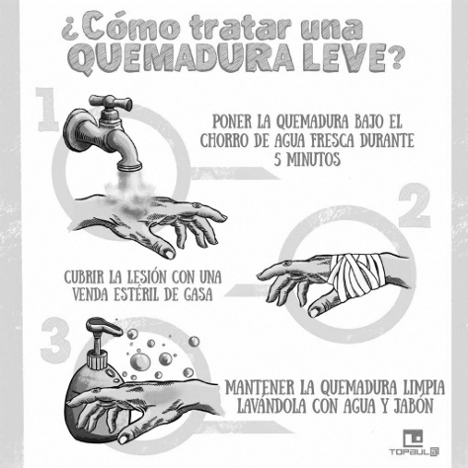 ¿Cómo tratar una QUEMADURA LEVE?

1

PONER LA QUEMADURA BAJO EL CHORRO DE AGUA FRESCA DURANTE 5 MINUTOS

2

CUBRIR LA LESIÓN CON UNA VENDA ESTÉRIL DE GASA

3

MANTENER LA QUEMADURA LIMPIA LAVÁNDOLA CON AGUA Y JABÓN

TOPAUL@