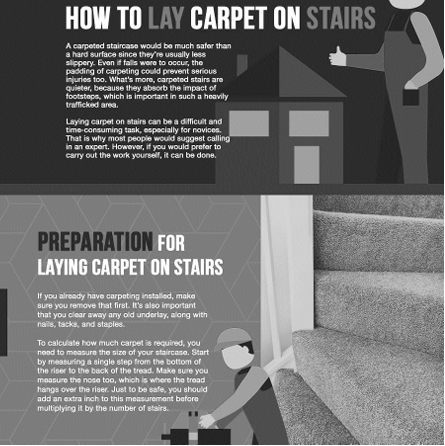 HOW TO LAY CARPET ON STAIRS

A carpeted staircase would be much safer than a hard surface since they're usually less slippery. Even if falls were to occur, the padding of carpeting could prevent serious injuries too. What's more, carpeted stairs are quieter, because they absorb the impact of footsteps, which is important in such a heavily trafficked area.

Laying carpet on stairs can be a difficult and time-consuming task, especially for novices. That is why most people would suggest calling in an expert. However, if you would prefer to carry out the work yourself, it can be done.

PREPARATION FOR LAYING CARPET ON STAIRS

If you already have carpeting installed, make sure you remove that first. It's also important that you clear away any old underlay, along with nails, tacks, and staples.

To calculate how much carpet is required, you need to measure the size of your staircase. Start by measuring a single step from the bottom of the riser to the back of the tread. Make sure you measure the nose too, which is where the tread hangs over the riser. Just to be safe, you should add an extra inch to this measurement before multiplying it by the number of stairs.